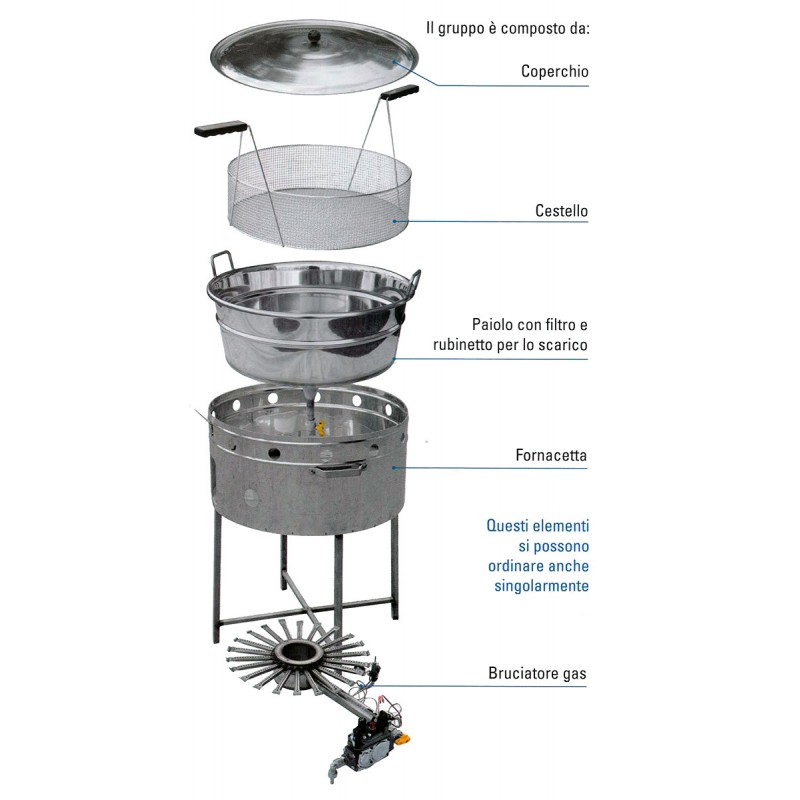 Il gruppo è composto da:

Coperchio

Cestello

Paiolo con filtro e rubinetto per lo scarico

Fornacetta

Questi elementi si possono ordinare anche singolarmente

Bruciatore gas